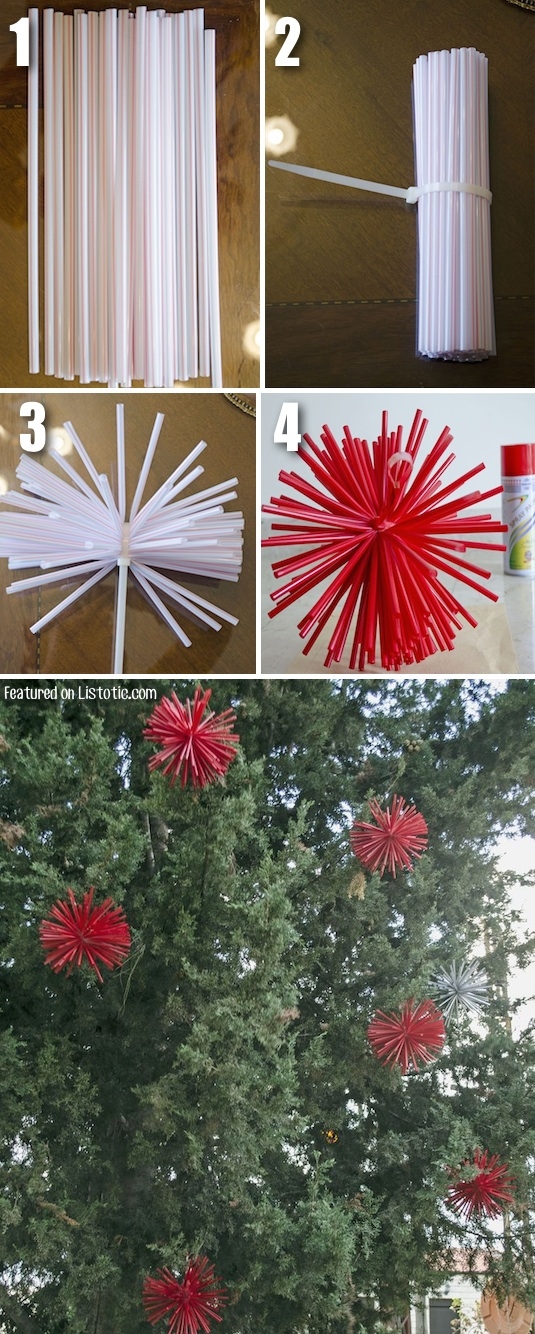 1

2

3

4

Featured on Listotic.com